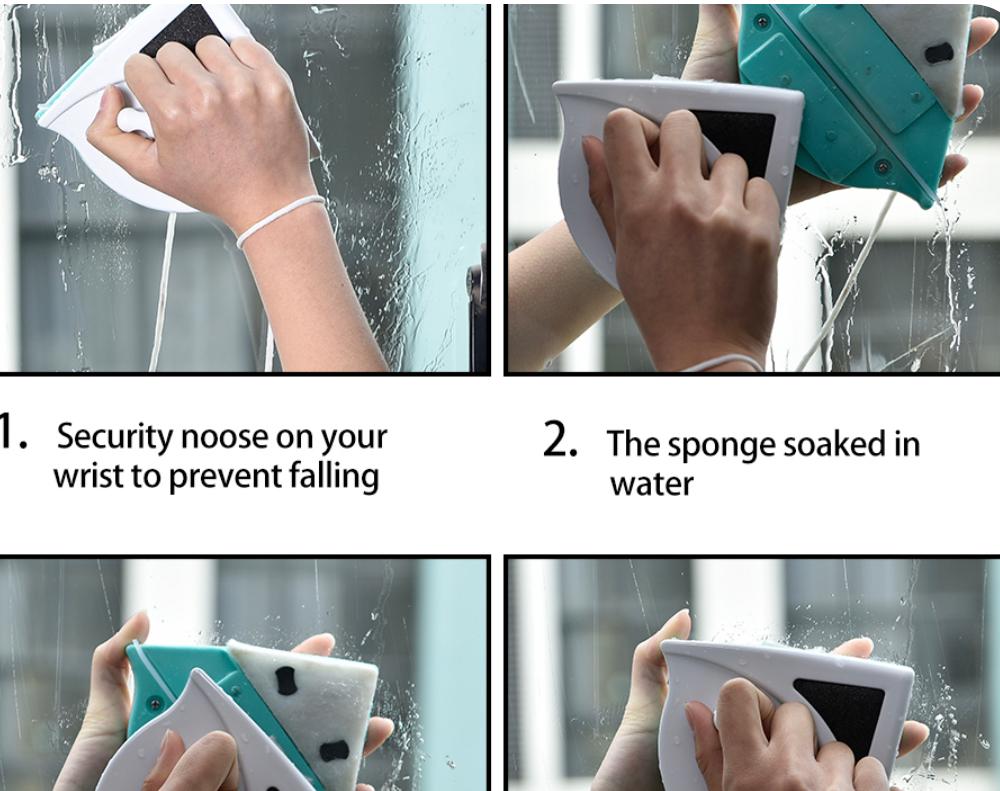 1. Security noose on your wrist to prevent falling

2. The sponge soaked in water