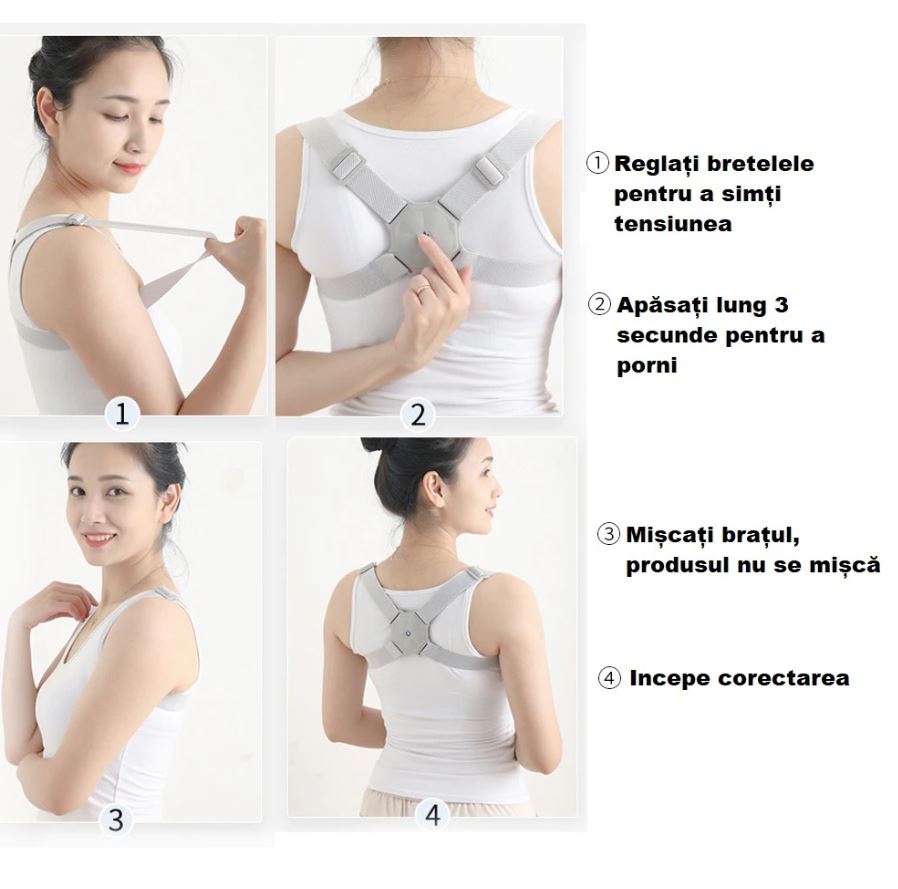 1

2

3

4

① Reglați bretelele pentru a simți tensiunea

② Apăsați lung 3 secunde pentru a porni

③ Mișcați brațul, produsul nu se mișcă

④ Incepe corectarea